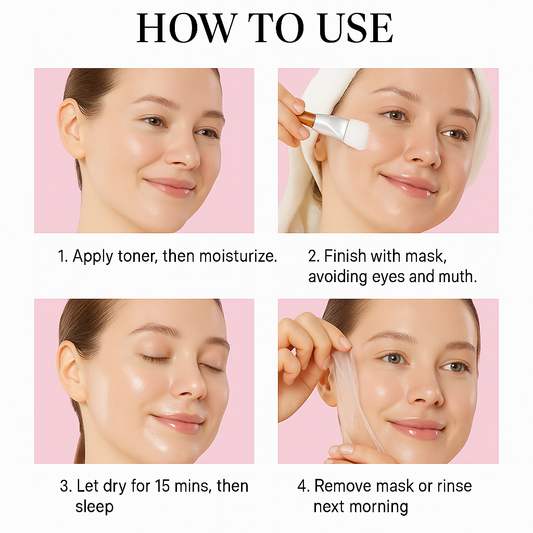 HOW TO USE

1. Apply toner, then moisturize.

2. Finish with mask, avoiding eyes and muth.

3. Let dry for 15 mins, then sleep

4. Remove mask or rinse next morning