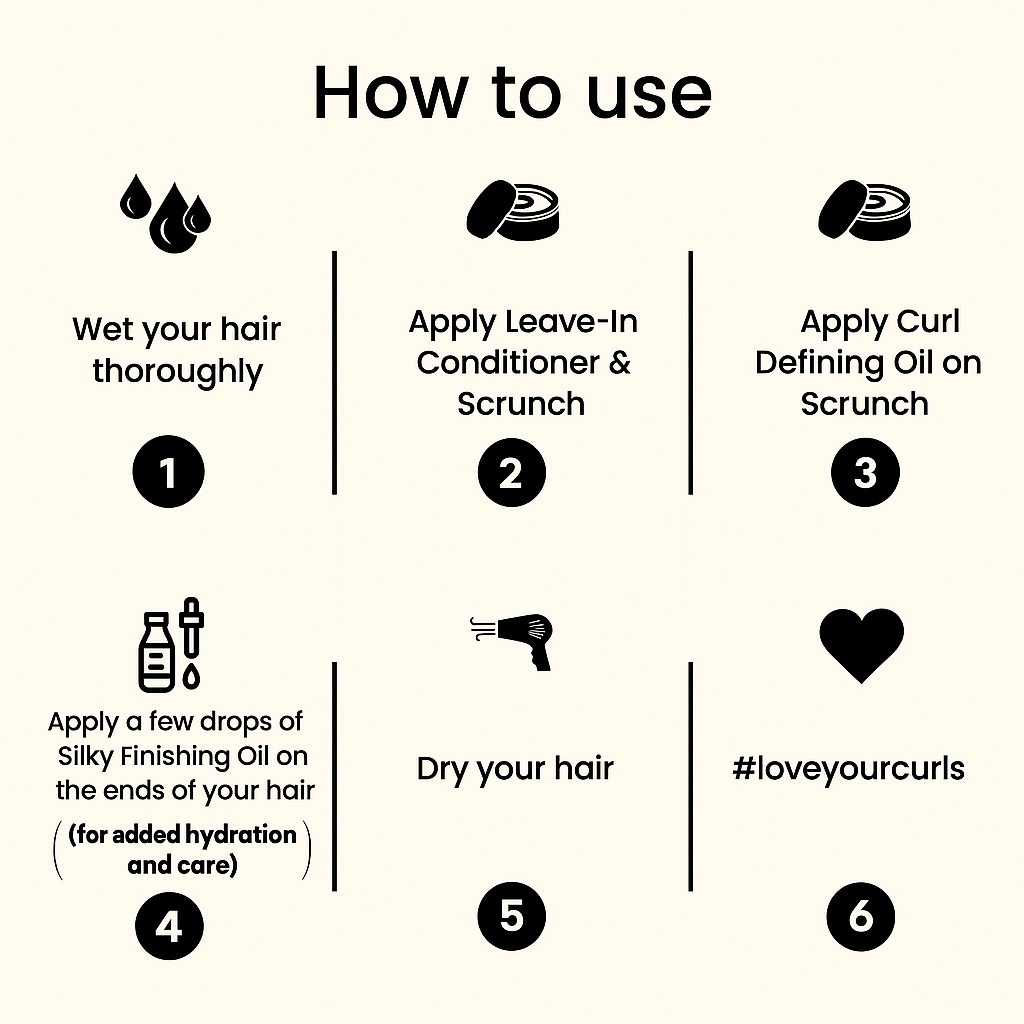 How to use

Wet your hair thoroughly

1

Apply Leave-In Conditioner & Scrunch

2

Apply Curl Defining Oil on Scrunch

3

Apply a few drops of Silky Finishing Oil on the ends of your hair

(for added hydration and care)

4

Dry your hair

5

#loveyourcurls

6