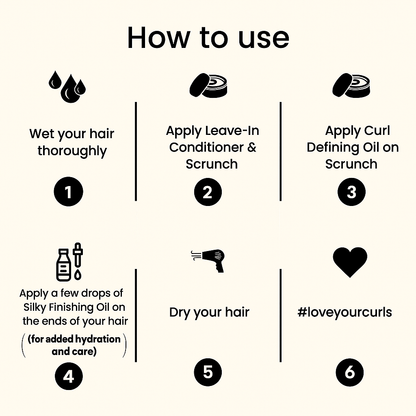 How to use

Wet your hair thoroughly

1

Apply Leave-In Conditioner & Scrunch

2

Apply Curl Defining Oil on Scrunch

3

Apply a few drops of Silky Finishing Oil on the ends of your hair

(for added hydration and care)

4

Dry your hair

5

#loveyourcurls

6