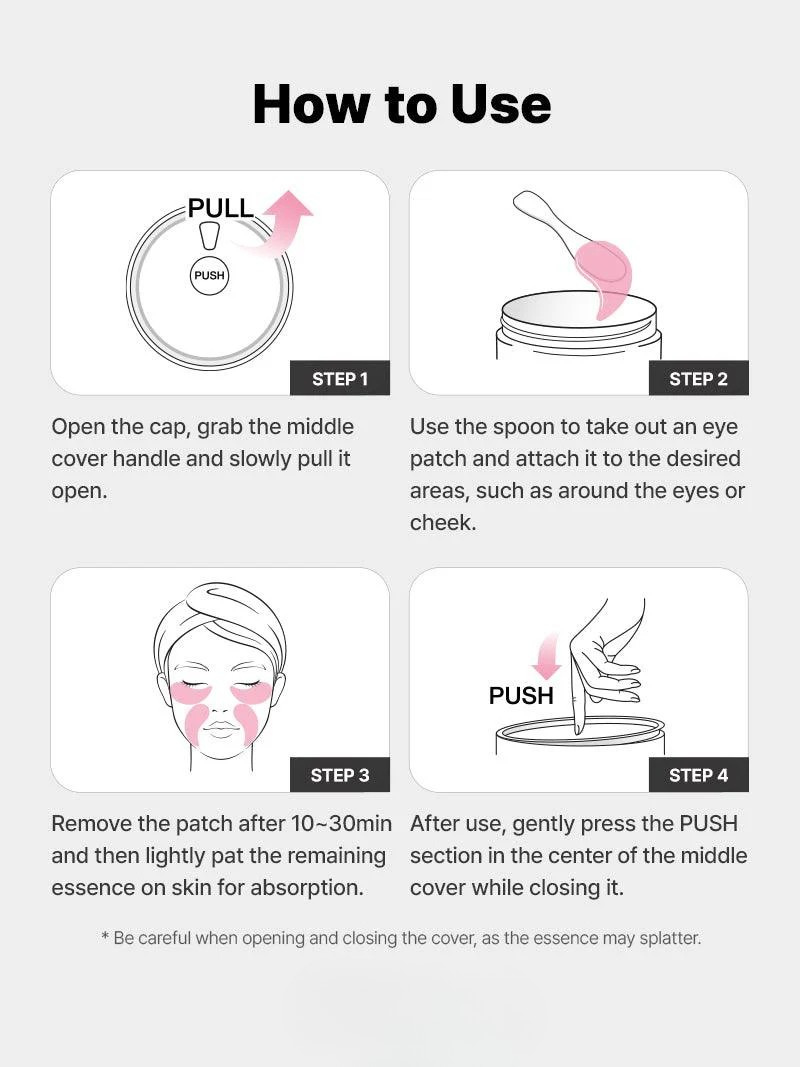 How to Use

PULL

PUSH

STEP 1

Open the cap, grab the middle cover handle and slowly pull it open.

STEP 2

Use the spoon to take out an eye patch and attach it to the desired areas, such as around the eyes or cheek.

STEP 3

Remove the patch after 10~30min and then lightly pat the remaining essence on skin for absorption.

PUSH

STEP 4

After use, gently press the PUSH section in the center of the middle cover while closing it.

* Be careful when opening and closing the cover, as the essence may splatter.