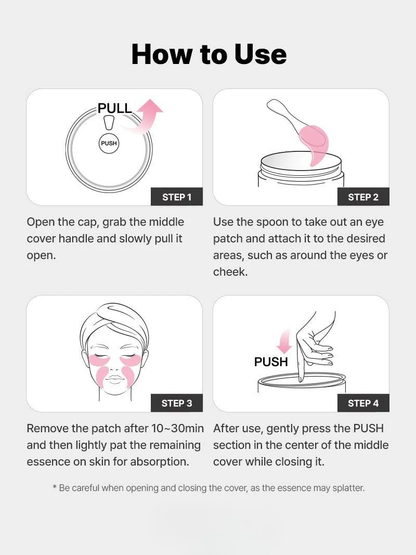 How to Use

PULL

PUSH

STEP 1

Open the cap, grab the middle cover handle and slowly pull it open.

STEP 2

Use the spoon to take out an eye patch and attach it to the desired areas, such as around the eyes or cheek.

STEP 3

Remove the patch after 10~30min and then lightly pat the remaining essence on skin for absorption.

PUSH

STEP 4

After use, gently press the PUSH section in the center of the middle cover while closing it.

* Be careful when opening and closing the cover, as the essence may splatter.